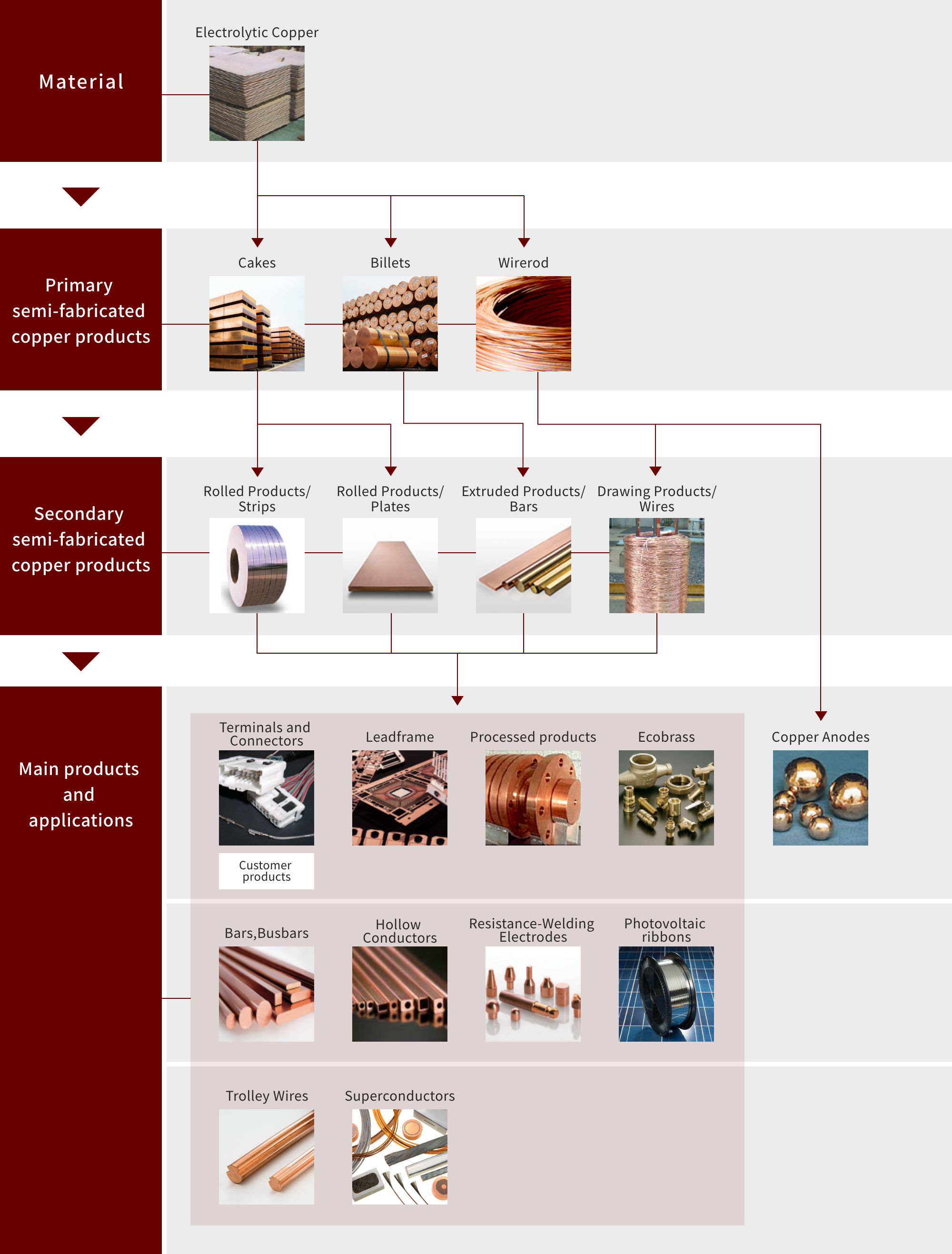 Material

Electrolytic Copper

Primary semi-fabricated copper products

Cakes

Billets

Wirerod

Secondary semi-fabricated copper products

Rolled Products/ Strips

Rolled Products/ Plates

Extruded Products/ Bars

Drawing Products/ Wires

Main products and applications

Terminals and Connectors

Customer products

Leadframe

Processed products

Ecobrass

Copper Anodes

Bars,Busbars

Hollow Conductors

Resistance-Welding Electrodes

Photovoltaic ribbons

Trolley Wires

Superconductors